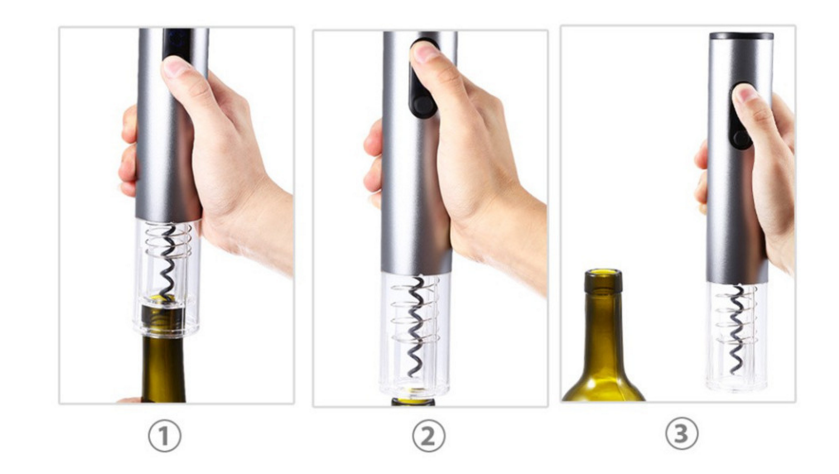 ①

②

③